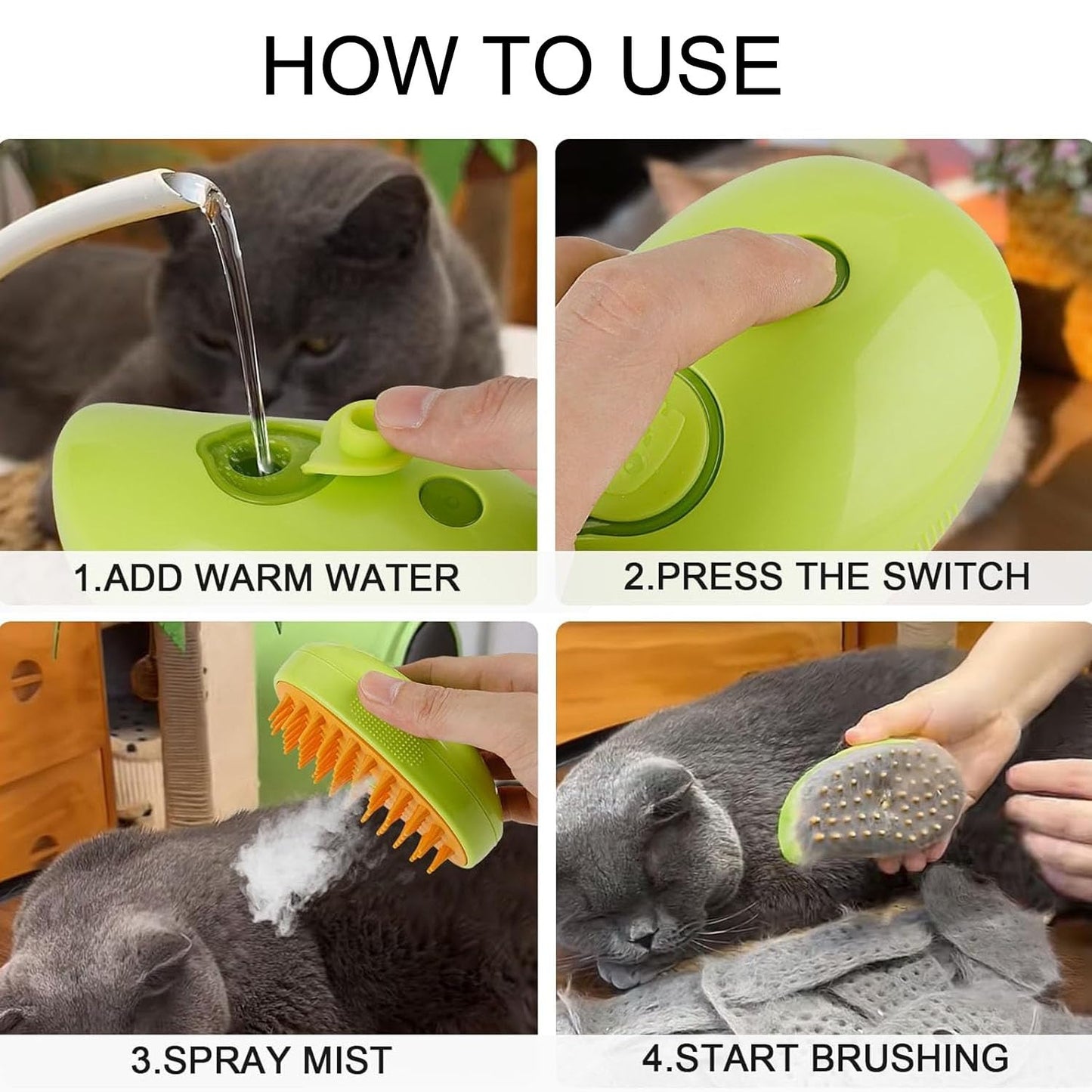 HOW TO USE

1.ADD WARM WATER

2.PRESS THE SWITCH

3.SPRAY MIST

4.START BRUSHING